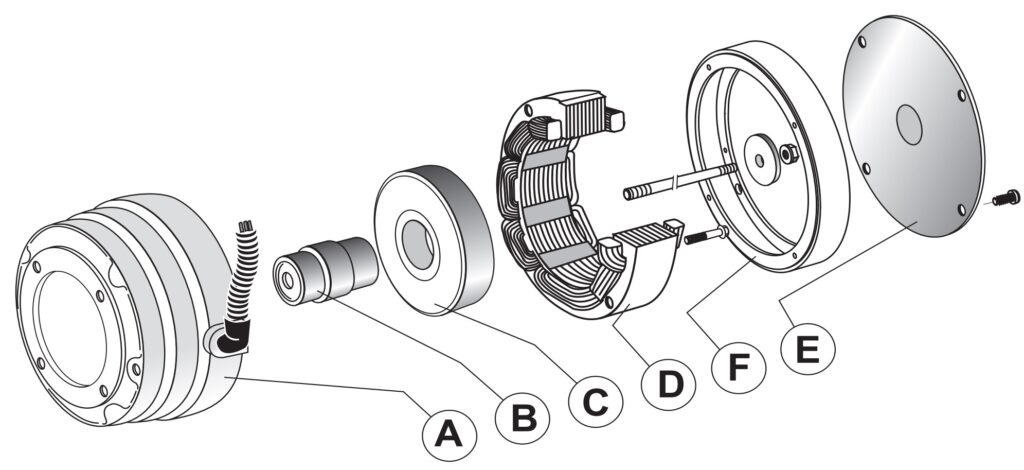 A
B
C
D
F
E